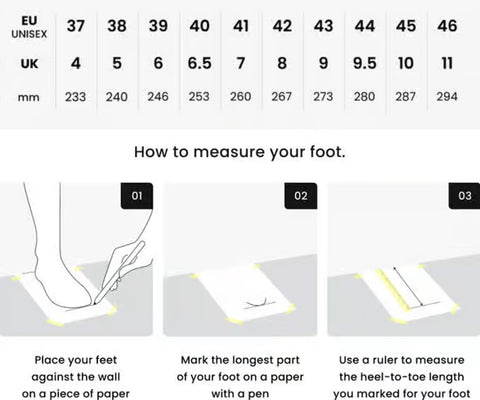 | EU UNISEX | 37 | 38 | 39 | 40 | 41 | 42 | 43 | 44 | 45 | 46 |
|---|---|---|---|---|---|---|---|---|---|---|
| UK | 4 | 5 | 6 | 6.5 | 7 | 8 | 9 | 9.5 | 10 | 11 |
| mm | 233 | 240 | 246 | 253 | 260 | 267 | 273 | 280 | 287 | 294 |

How to measure your foot.

01

02

03

Place your feet against the wall on a piece of paper

Mark the longest part of your foot on a paper with a pen

Use a ruler to measure the heel-to-toe length you marked for your foot